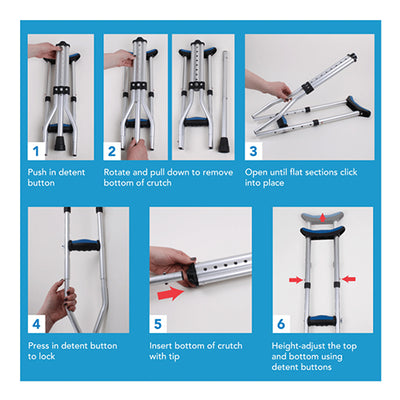 1

Push in detent button

2

Rotate and pull down to remove bottom of crutch

3

Open until flat sections click into place

4

Press in detent button to lock

5

Insert bottom of crutch with tip

6

Height-adjust the top and bottom using detent buttons